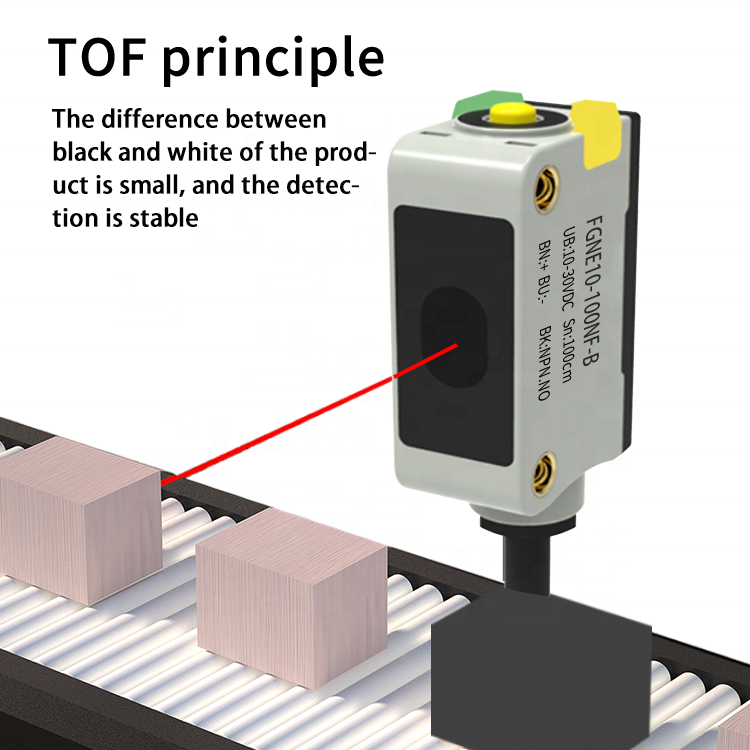 TOF principle

The difference between black and white of the product is small, and the detection is stable

FGNE10-100NF-B
UB:10-30VDC Sn:100cm
BN:+ BU:- BK:NPN.NO