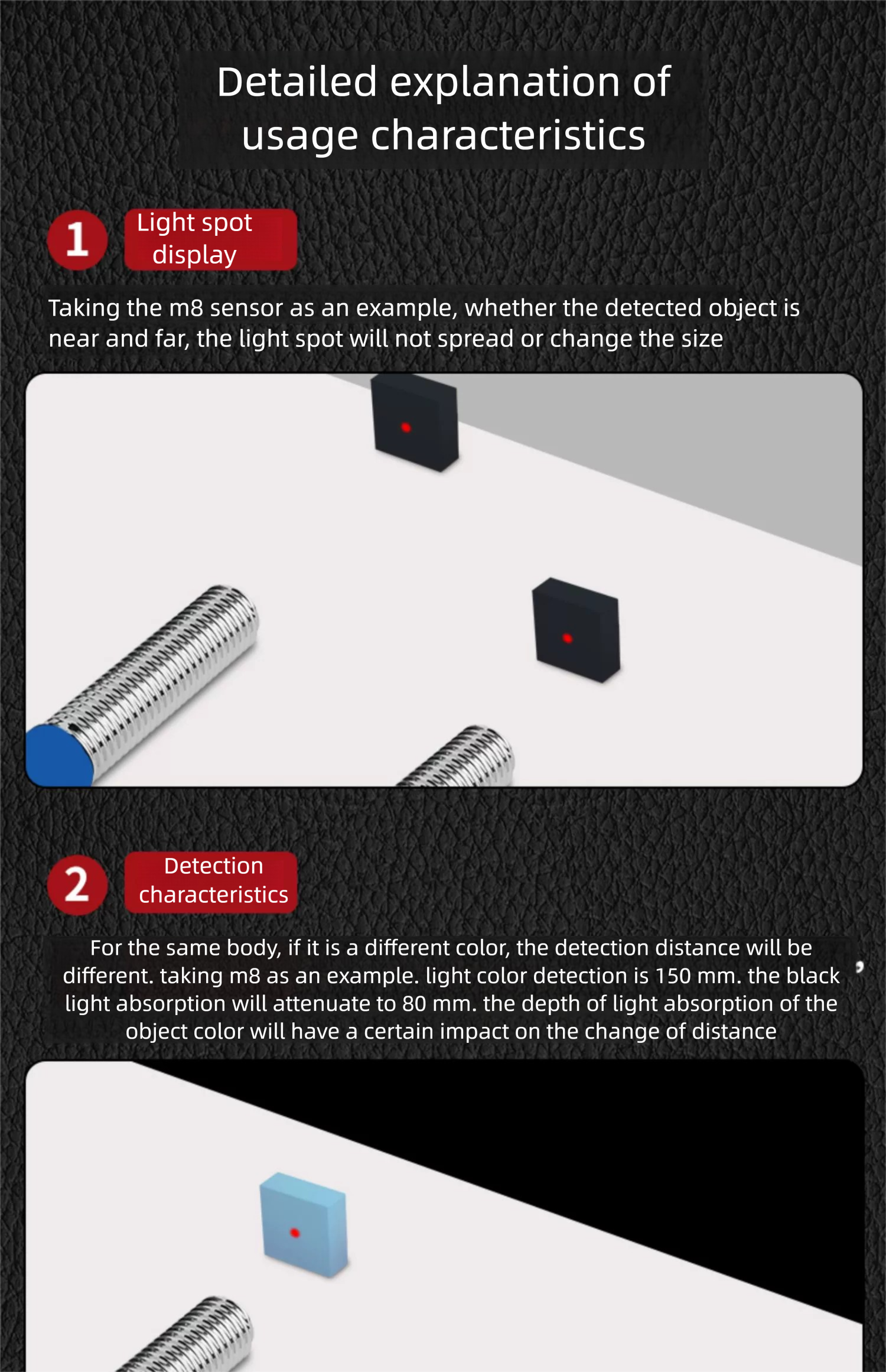 Detailed explanation of usage characteristics

1 Light spot display

Taking the m8 sensor as an example, whether the detected object is near and far, the light spot will not spread or change the size

2 Detection characteristics

For the same body, if it is a different color, the detection distance will be different. taking m8 as an example. light color detection is 150 mm. the black light absorption will attenuate to 80 mm. the depth of light absorption of the object color will have a certain impact on the change of distance