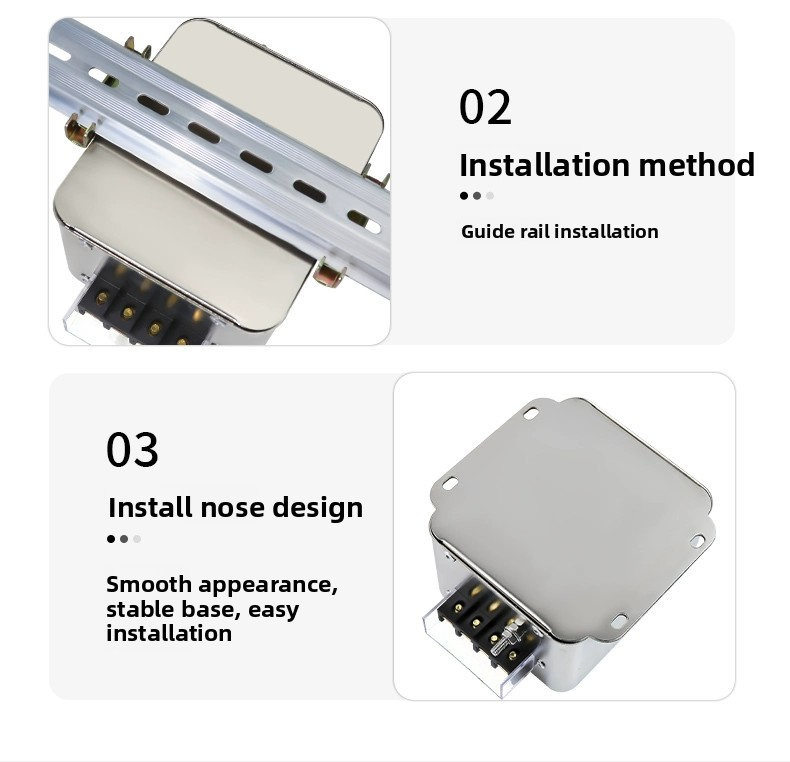 02

Installation method

Guide rail installation

03

Install nose design

Smooth appearance, stable base, easy installation