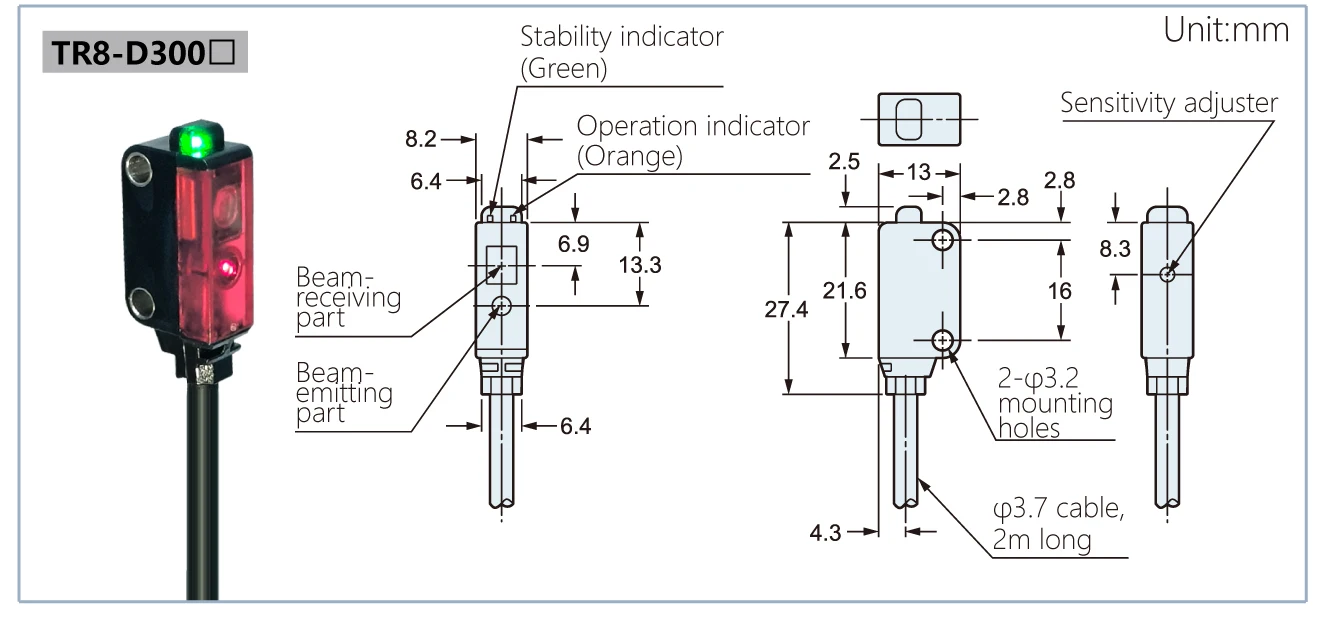 TR8-D300□

Unit:mm

Stability indicator (Green)

Operation indicator (Orange)

8.2

6.4

6.9

13.3

Beam-receiving part

Beam-emitting part

6.4

2.5

13

2.8

2.8

27.4

21.6

16

2-φ3.2 mounting holes

4.3

φ3.7 cable, 2m long

Sensitivity adjuster

8.3