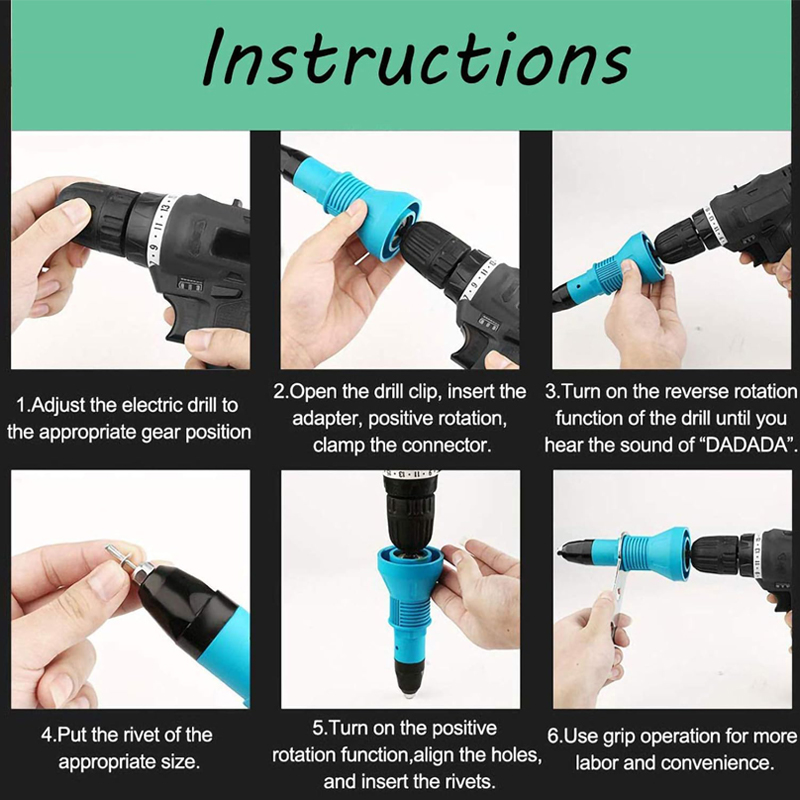 Instructions

1.Adjust the electric drill to the appropriate gear position

2.Open the drill clip, insert the adapter, positive rotation, clamp the connector.

3.Turn on the reverse rotation function of the drill until you hear the sound of "DADADA".

4.Put the rivet of the appropriate size.

5.Turn on the positive rotation function,align the holes, and insert the rivets.

6.Use grip operation for more labor and convenience.